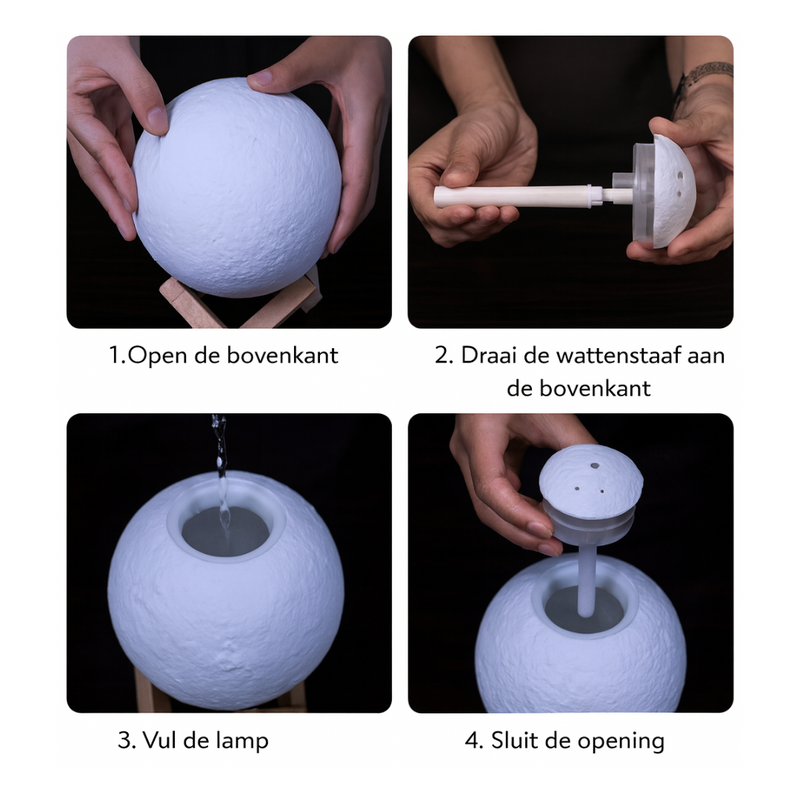 1.Open de bovenkant

2. Draai de wattenstaaf aan de bovenkant

3. Vul de lamp

4. Sluit de opening