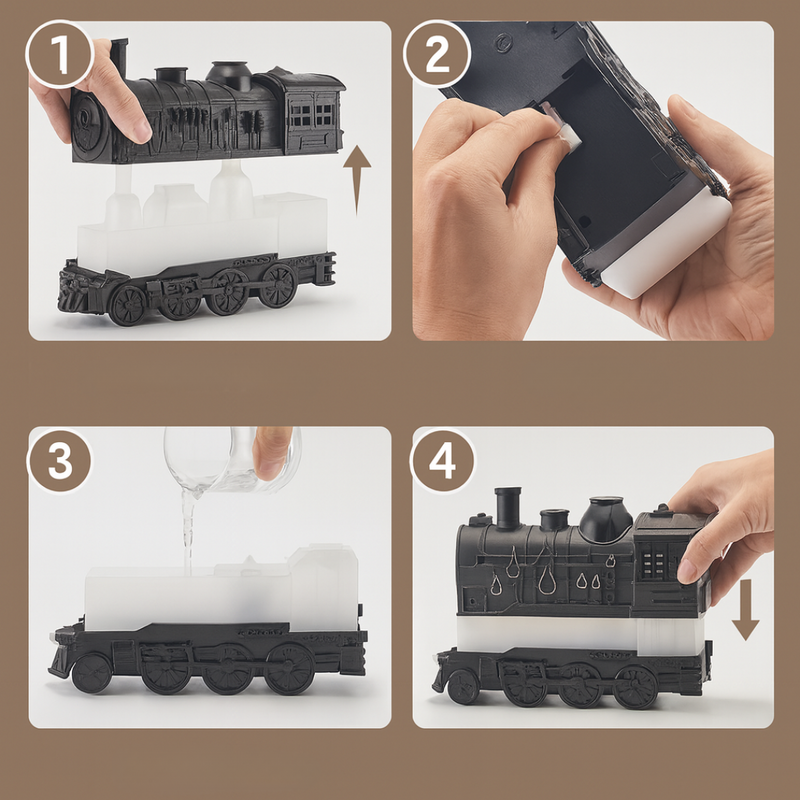 1

2

3

4